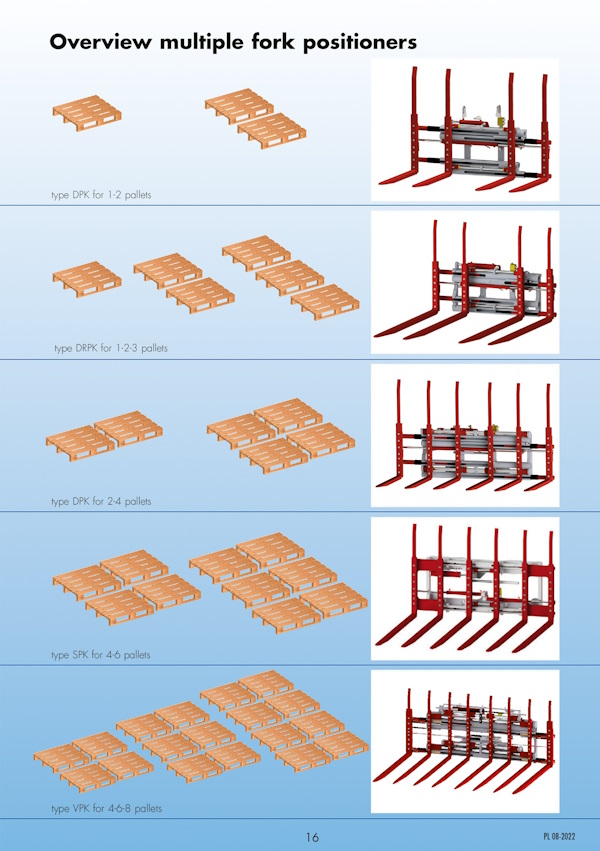 Overview multiple fork positioners

type DPK for 1-2 pallets

type DRPK for 1-2-3 pallets

type DPK for 2-4 pallets

type SPK for 4-6 pallets

type VPK for 4-6-8 pallets

16

PL 08-2022