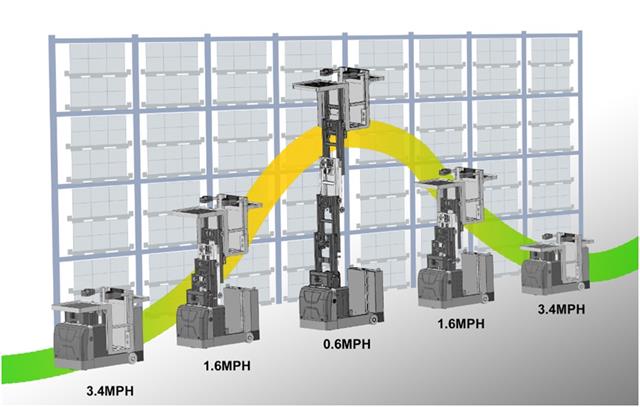 3.4MPH

1.6MPH

0.6MPH

1.6MPH

3.4MPH