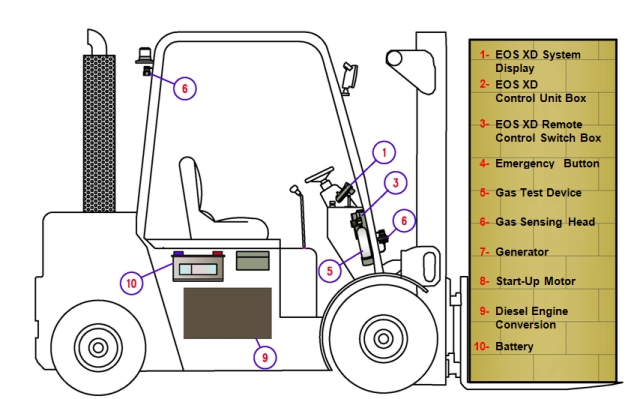 6

1

3

6

5

10

9

1- EOS XD System Display

2- EOS XD Control Unit Box

3- EOS XD Remote Control Switch Box

4- Emergency Button

5- Gas Test Device

6- Gas Sensing Head

7- Generator

8- Start-Up Motor

9- Diesel Engine Conversion

10- Battery